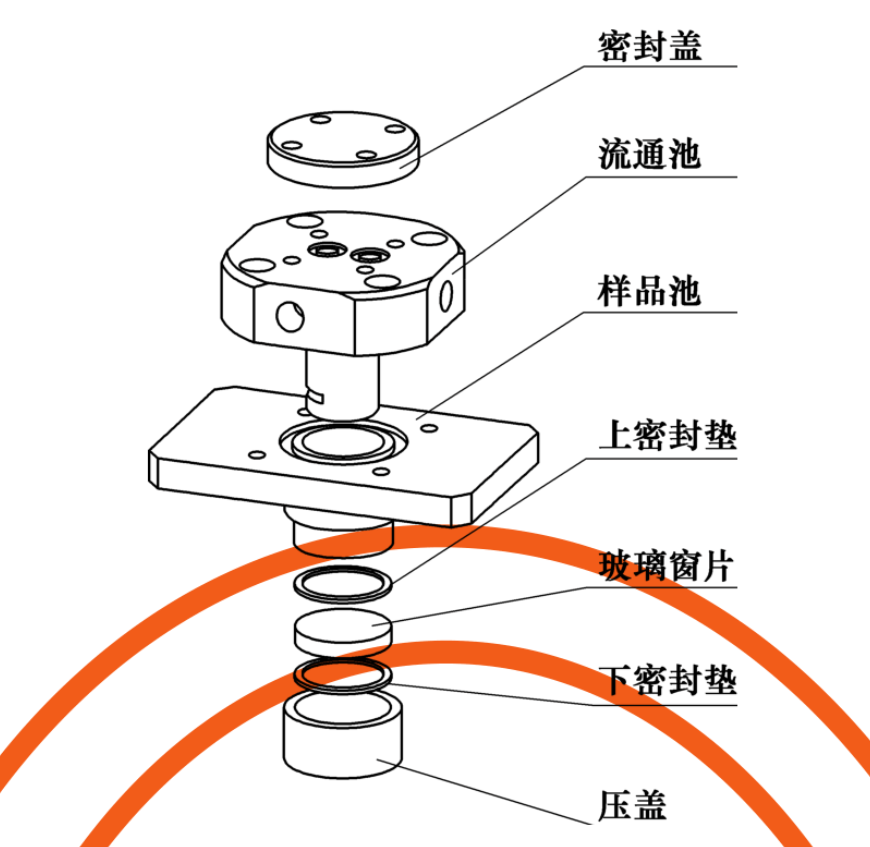 密封盖

流通池

样品池

上密封垫

玻璃窗片

下密封垫

压盖